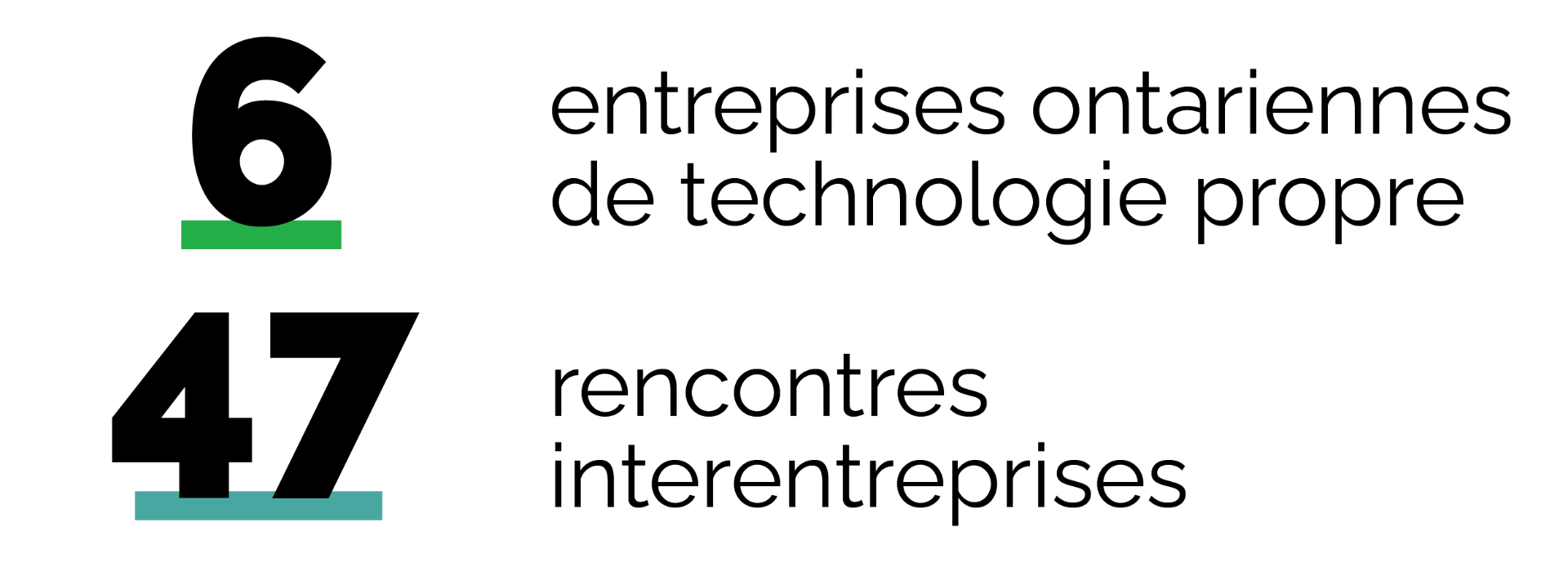 6

entreprises ontariennes de technologie propre

47

rencontres interentreprises