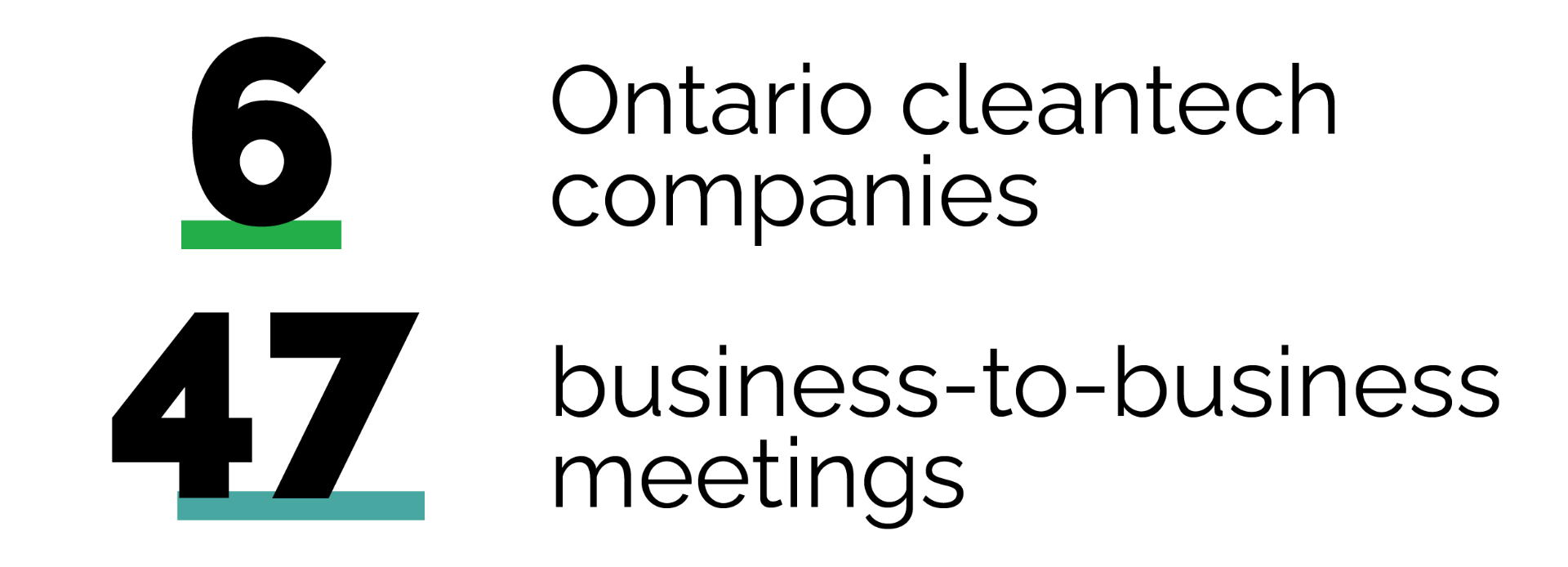 6 Ontario cleantech companies

47 business-to-business meetings