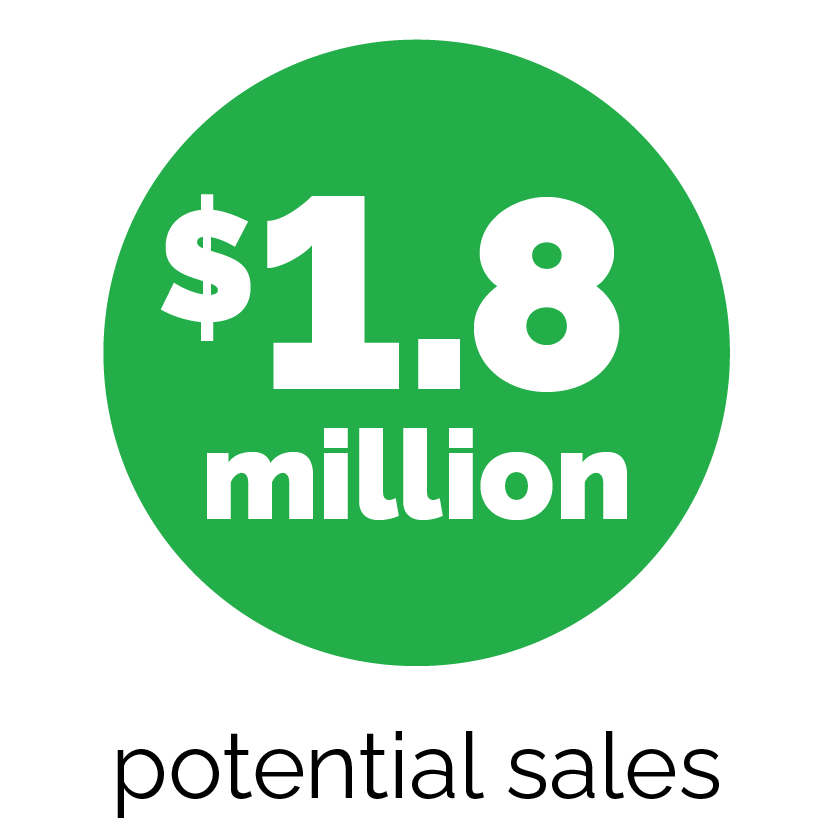 $1.8
million

potential sales