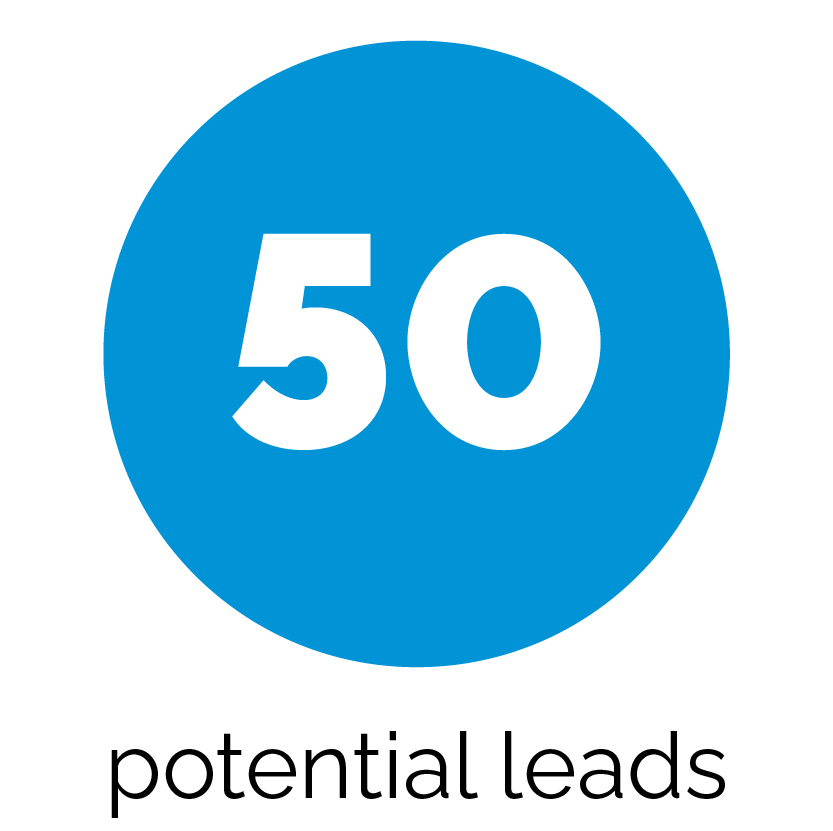 50

potential leads